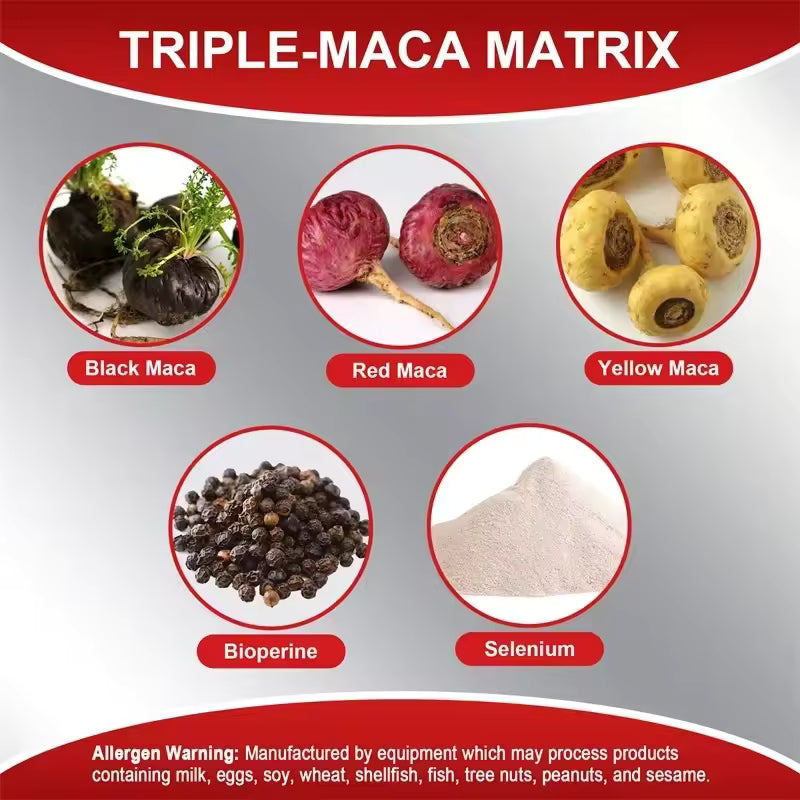 TRIPLE-MACA MATRIX

Black Maca

Red Maca

Yellow Maca

Bioperine

Selenium

Allergen Warning: Manufactured by equipment which may process products containing milk, eggs, soy, wheat, shellfish, fish, tree nuts, peanuts, and sesame.