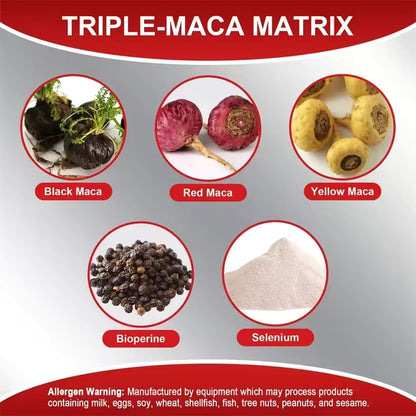 TRIPLE-MACA MATRIX

Black Maca

Red Maca

Yellow Maca

Bioperine

Selenium

Allergen Warning: Manufactured by equipment which may process products containing milk, eggs, soy, wheat, shellfish, fish, tree nuts, peanuts, and sesame.